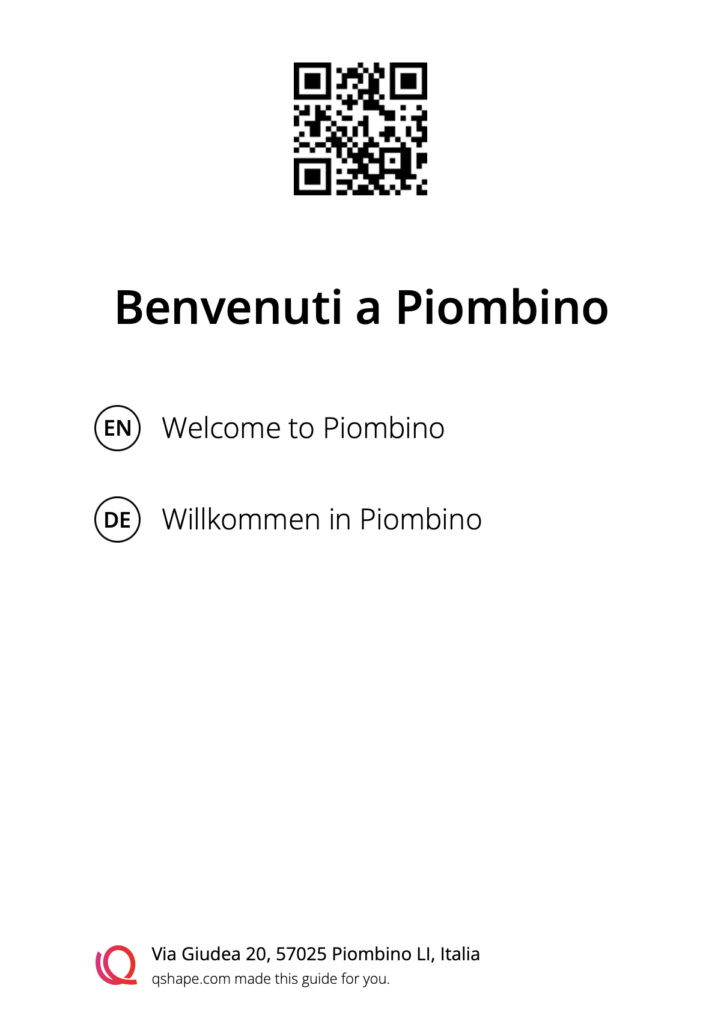 Benvenuti a Piombino

EN Welcome to Piombino

DE Willkommen in Piombino

Via Giudea 20, 57025 Piombino LI, Italia
qshape.com made this guide for you.